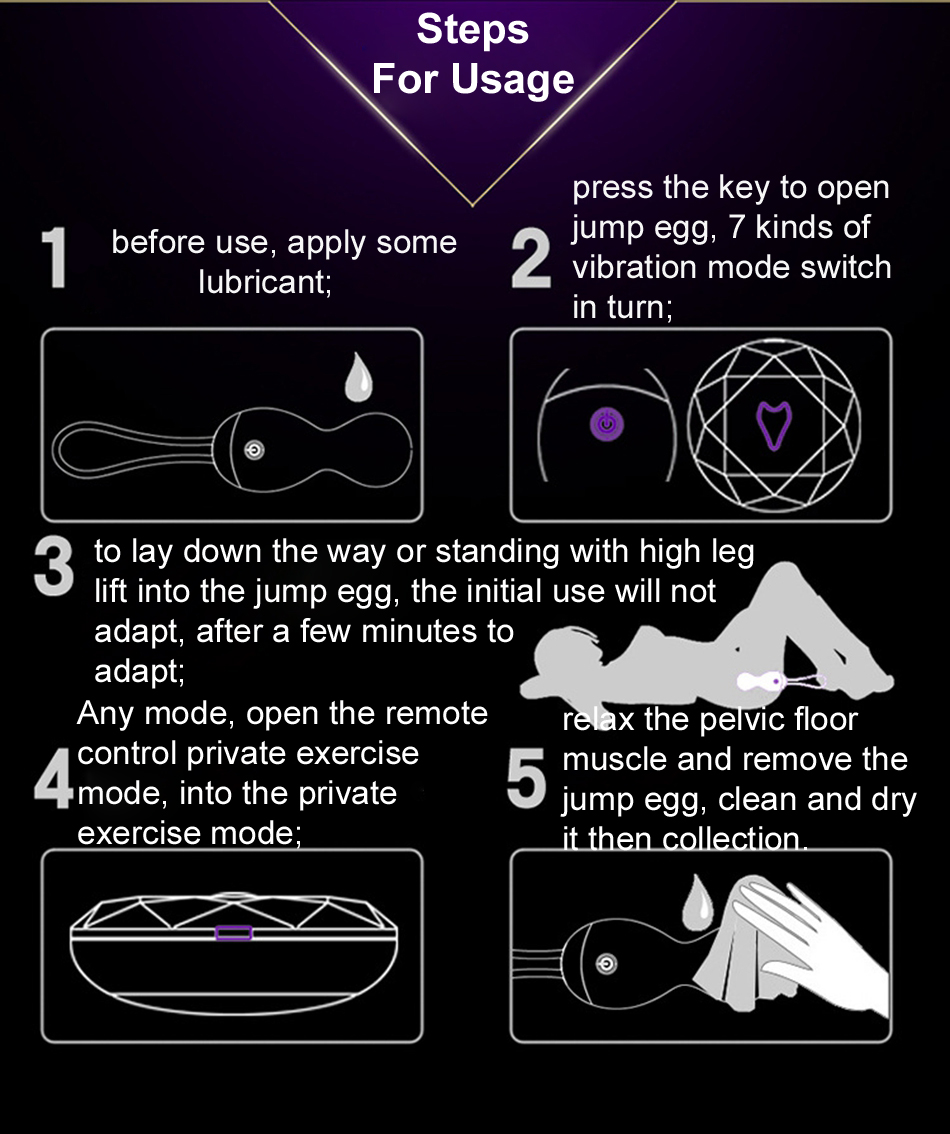 Steps
For Usage

1 before use, apply some lubricant;

2 press the key to open jump egg, 7 kinds of vibration mode switch in turn;

3 to lay down the way or standing with high leg lift into the jump egg, the initial use will not adapt, after a few minutes to adapt;

4 Any mode, open the remote control private exercise mode, into the private exercise mode;

5 relax the pelvic floor muscle and remove the jump egg, clean and dry it then collection.