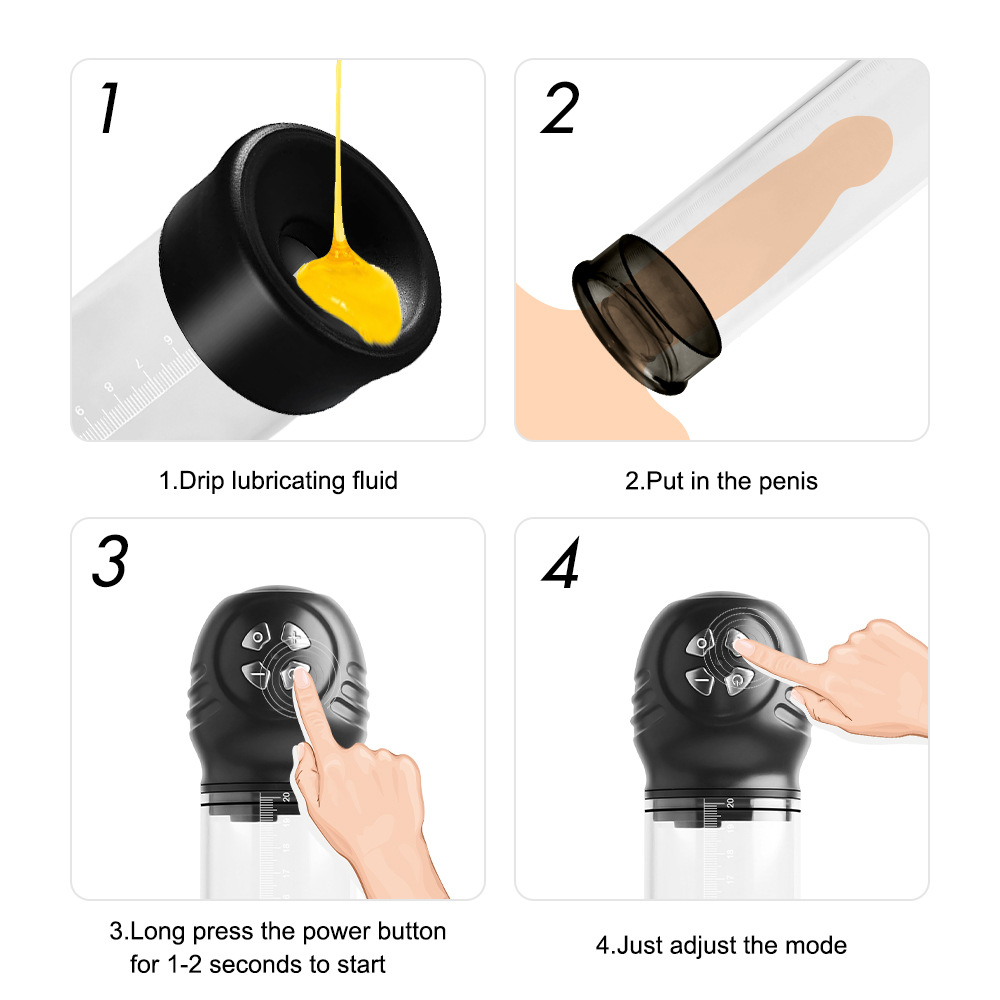 1

1.Drip lubricating fluid

2

2.Put in the penis

3

3.Long press the power button for 1-2 seconds to start

4

4.Just adjust the mode